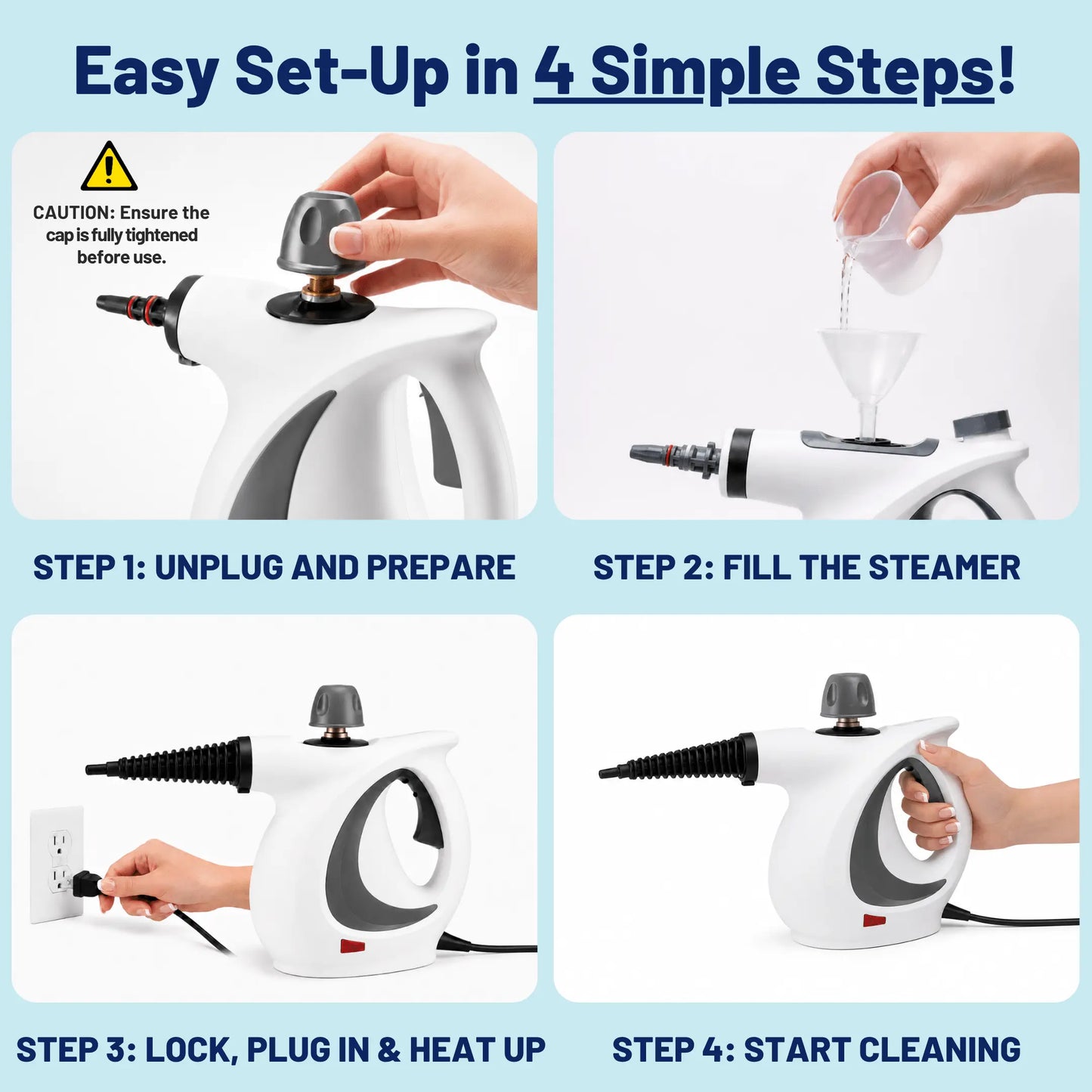 Easy Set-Up in 4 Simple Steps!

CAUTION: Ensure the cap is fully tightened before use.

STEP 1: UNPLUG AND PREPARE

STEP 2: FILL THE STEAMER

STEP 3: LOCK, PLUG IN & HEAT UP

STEP 4: START CLEANING